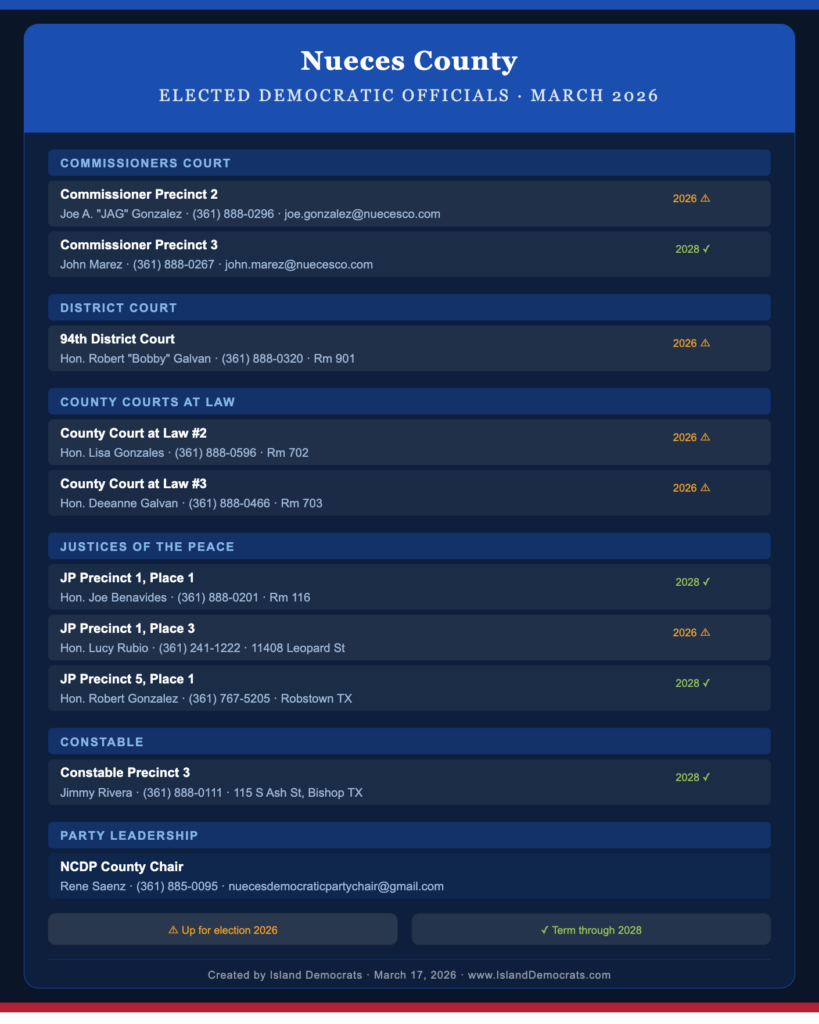 Nueces County

ELECTED DEMOCRATIC OFFICIALS · MARCH 2026

COMMISSIONERS COURT

Commissioner Precinct 2
Joe A. "JAG" Gonzalez · (361) 888-0296 · joe.gonzalez@nuecesco.com
2026 ⚠

Commissioner Precinct 3
John Marez · (361) 888-0267 · john.marez@nuecesco.com
2028 ✓

DISTRICT COURT

94th District Court
Hon. Robert "Bobby" Galvan · (361) 888-0320 · Rm 901
2026 ⚠

COUNTY COURTS AT LAW

County Court at Law #2
Hon. Lisa Gonzales · (361) 888-0596 · Rm 702
2026 ⚠

County Court at Law #3
Hon. Deeanne Galvan · (361) 888-0466 · Rm 703
2026 ⚠

JUSTICES OF THE PEACE

JP Precinct 1, Place 1
Hon. Joe Benavides · (361) 888-0201 · Rm 116
2028 ✓

JP Precinct 1, Place 3
Hon. Lucy Rubio · (361) 241-1222 · 11408 Leopard St
2026 ⚠

JP Precinct 5, Place 1
Hon. Robert Gonzalez · (361) 767-5205 · Robstown TX
2028 ✓

CONSTABLE

Constable Precinct 3
Jimmy Rivera · (361) 888-0111 · 115 S Ash St, Bishop TX
2028 ✓

PARTY LEADERSHIP

NCDP County Chair
Rene Saenz · (361) 885-0095 · nuecesdemocraticpartychair@gmail.com

⚠ Up for election 2026

✓ Term through 2028

Created by Island Democrats · March 17, 2026 · www.IslandDemocrats.com